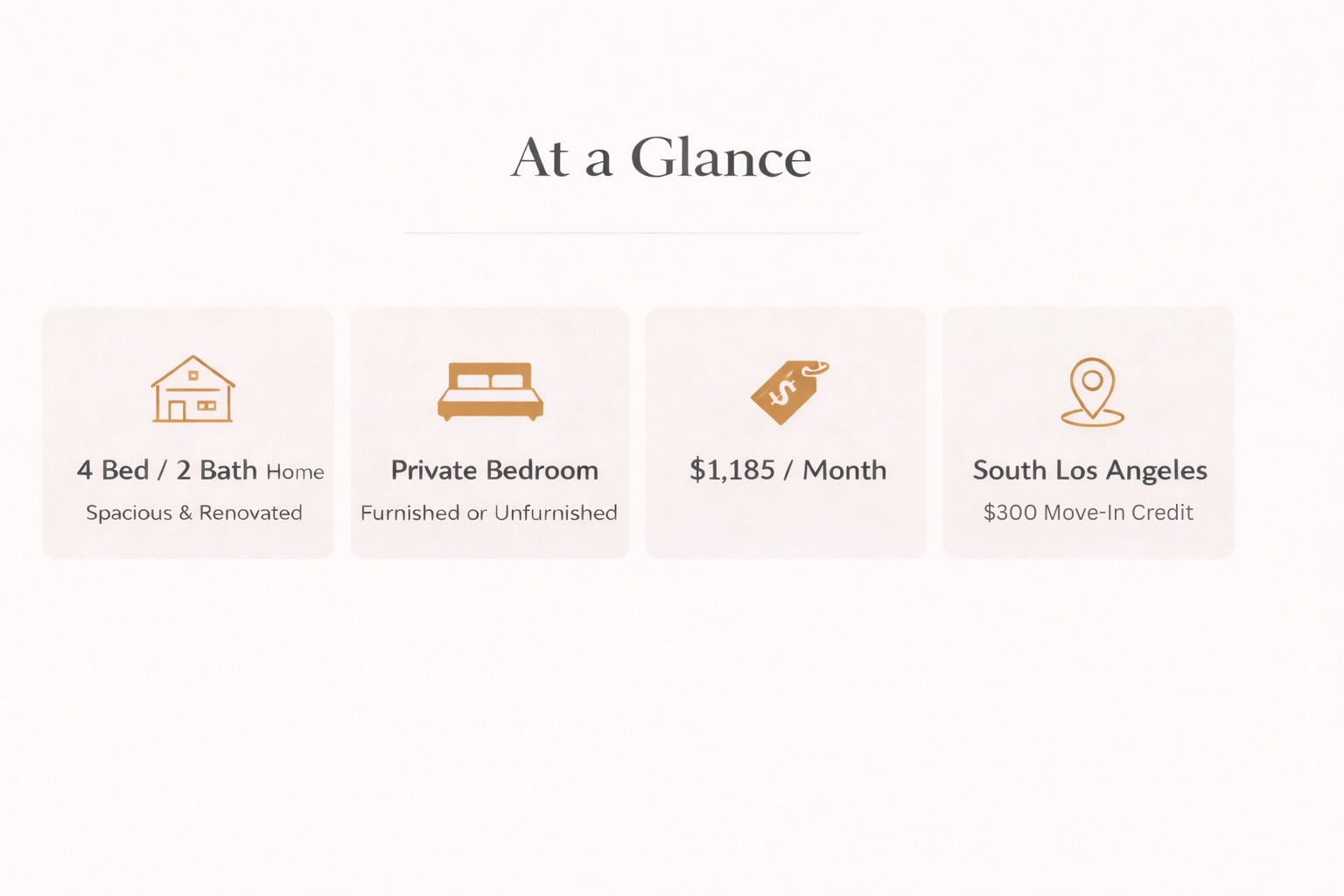 At a Glance

4 Bed / 2 Bath Home
Spacious & Renovated

Private Bedroom
Furnished or Unfurnished

$1,185 / Month

South Los Angeles
$300 Move-In Credit