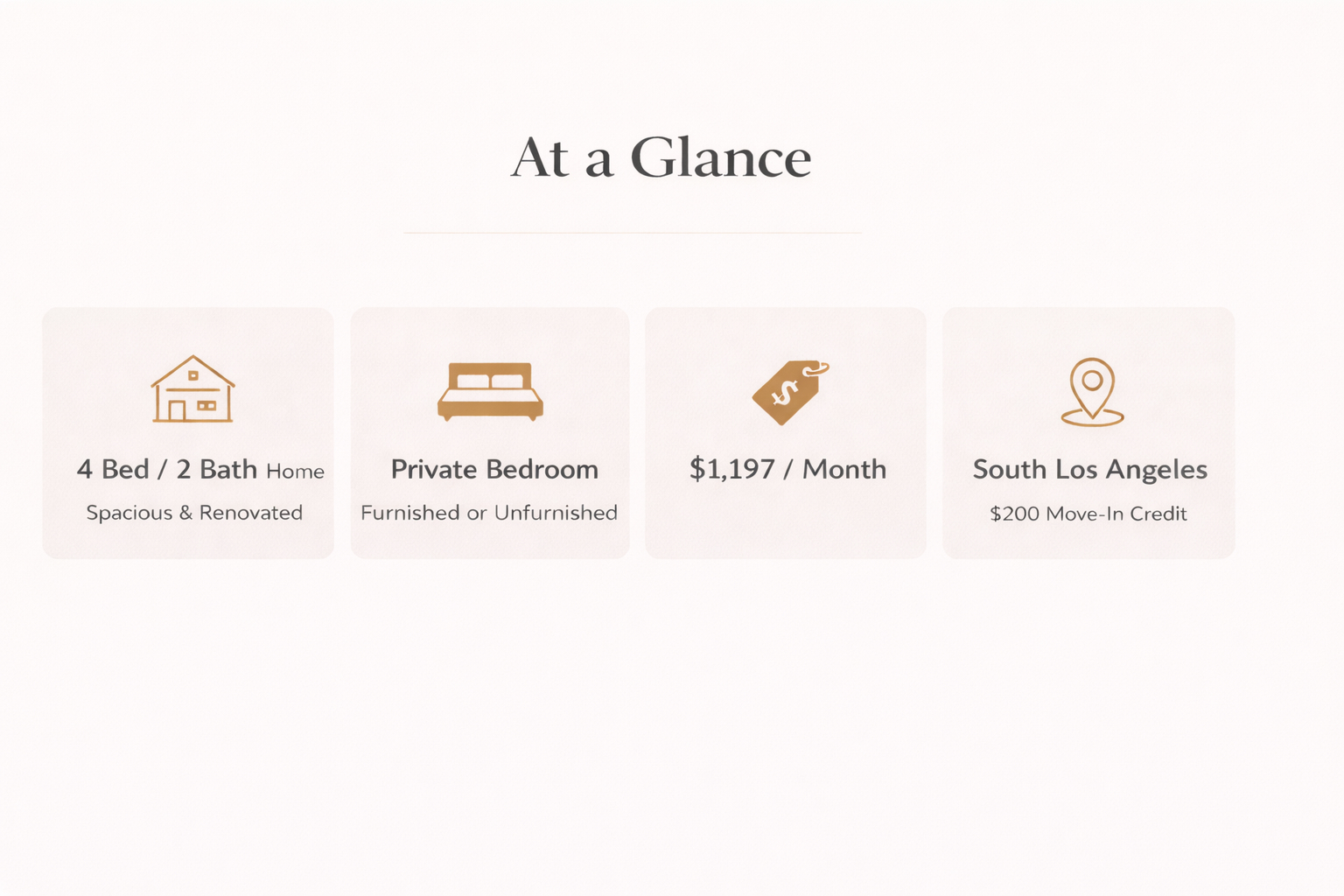 At a Glance

4 Bed / 2 Bath Home
Spacious & Renovated

Private Bedroom
Furnished or Unfurnished

$1,197 / Month

South Los Angeles
$200 Move-In Credit