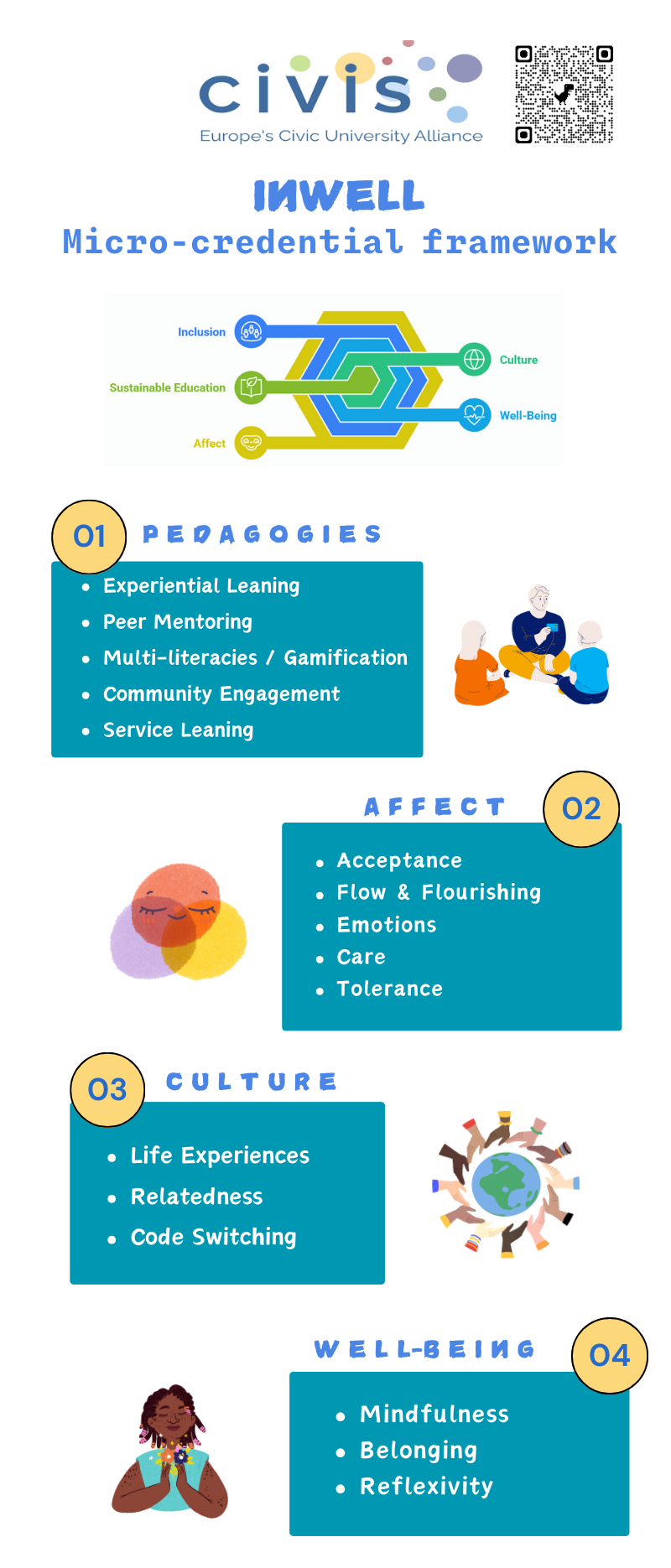 civis
Europe's Civic University Alliance

INWELL
Micro-credential framework

Inclusion
Sustainable Education
Affect
Culture
Well-Being

01 PEDAGOGIES
- Experiential Leaning
- Peer Mentoring
- Multi-literacies / Gamification
- Community Engagement
- Service Leaning

AFFECT 02
- Acceptance
- Flow & Flourishing
- Emotions
- Care
- Tolerance

03 CULTURE
- Life Experiences
- Relatedness
- Code Switching

WELL-BEING 04
- Mindfulness
- Belonging
- Reflexivity