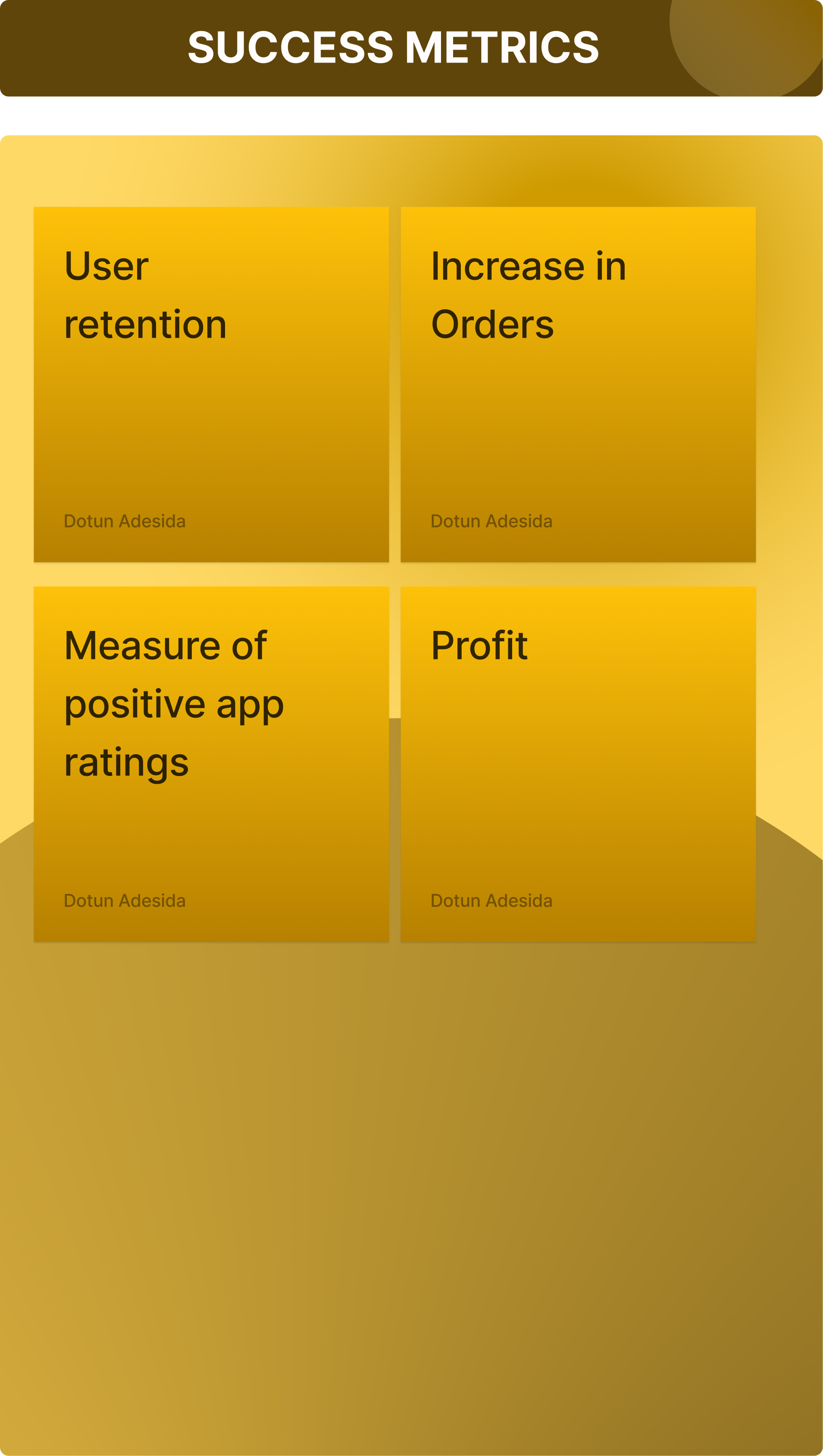 SUCCESS METRICS

User retention

Dotun Adesida

Increase in Orders

Dotun Adesida

Measure of positive app ratings

Dotun Adesida

Profit

Dotun Adesida