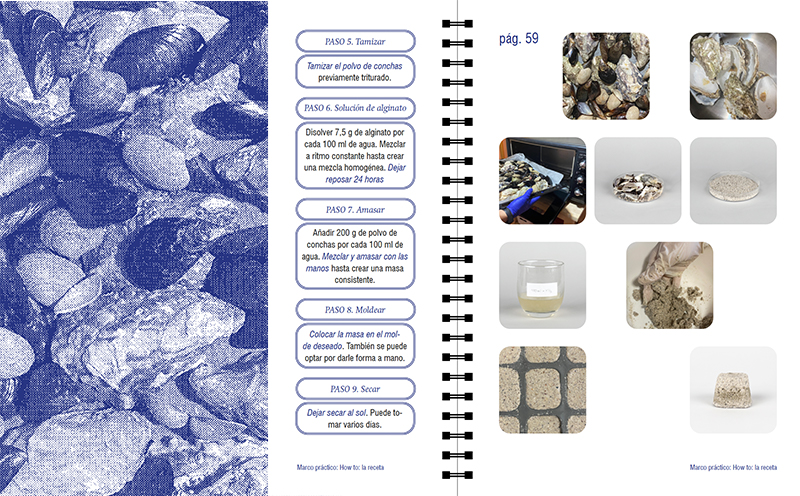 PASO 5. Tamizar

Tamizar el polvo de conchas previamente triturado.

PASO 6. Solución de alginato

Disolver 7,5 g de alginato por cada 100 ml de agua. Mezclar a ritmo constante hasta crear una mezcla homogénea. Dejar reposar 24 horas

PASO 7. Amasar

Añadir 200 g de polvo de conchas por cada 100 ml de agua. Mezclar y amasar con las manos hasta crear una masa consistente.

PASO 8. Moldear

Colocar la masa en el molde deseado. También se puede optar por darle forma a mano.

PASO 9. Secar

Dejar secar al sol. Puede tomar varios días.

Marco práctico: How to: la receta

pág. 59

Marco práctico: How to: la receta