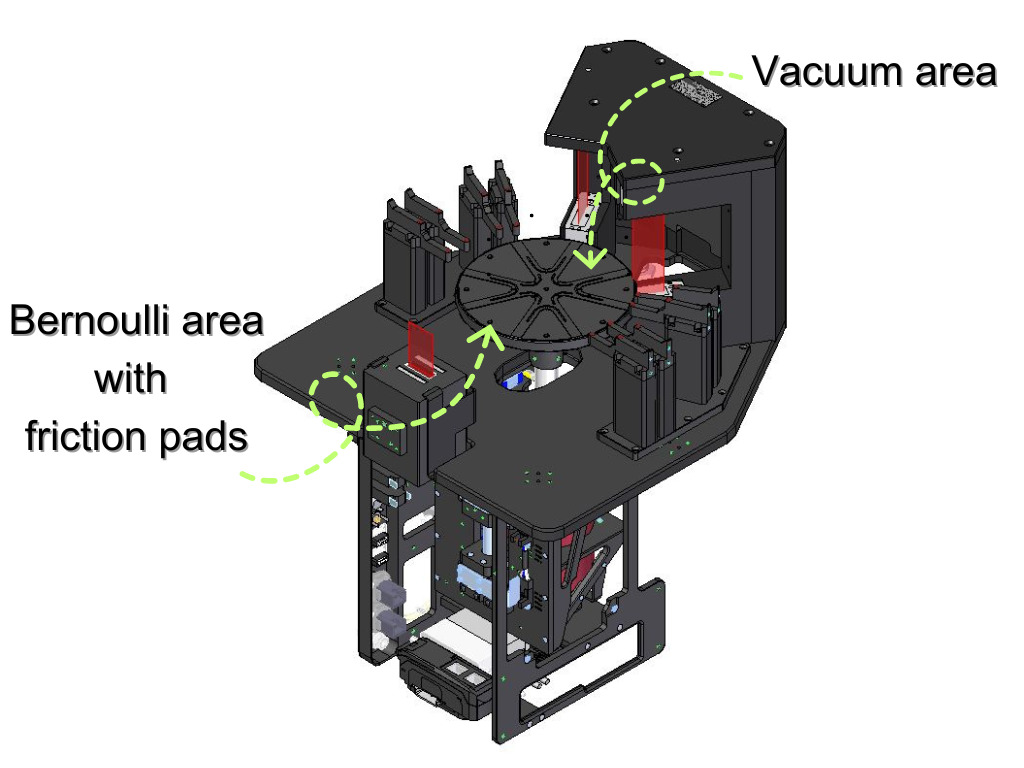 Vacuum area

Bernoulli area
with
friction pads