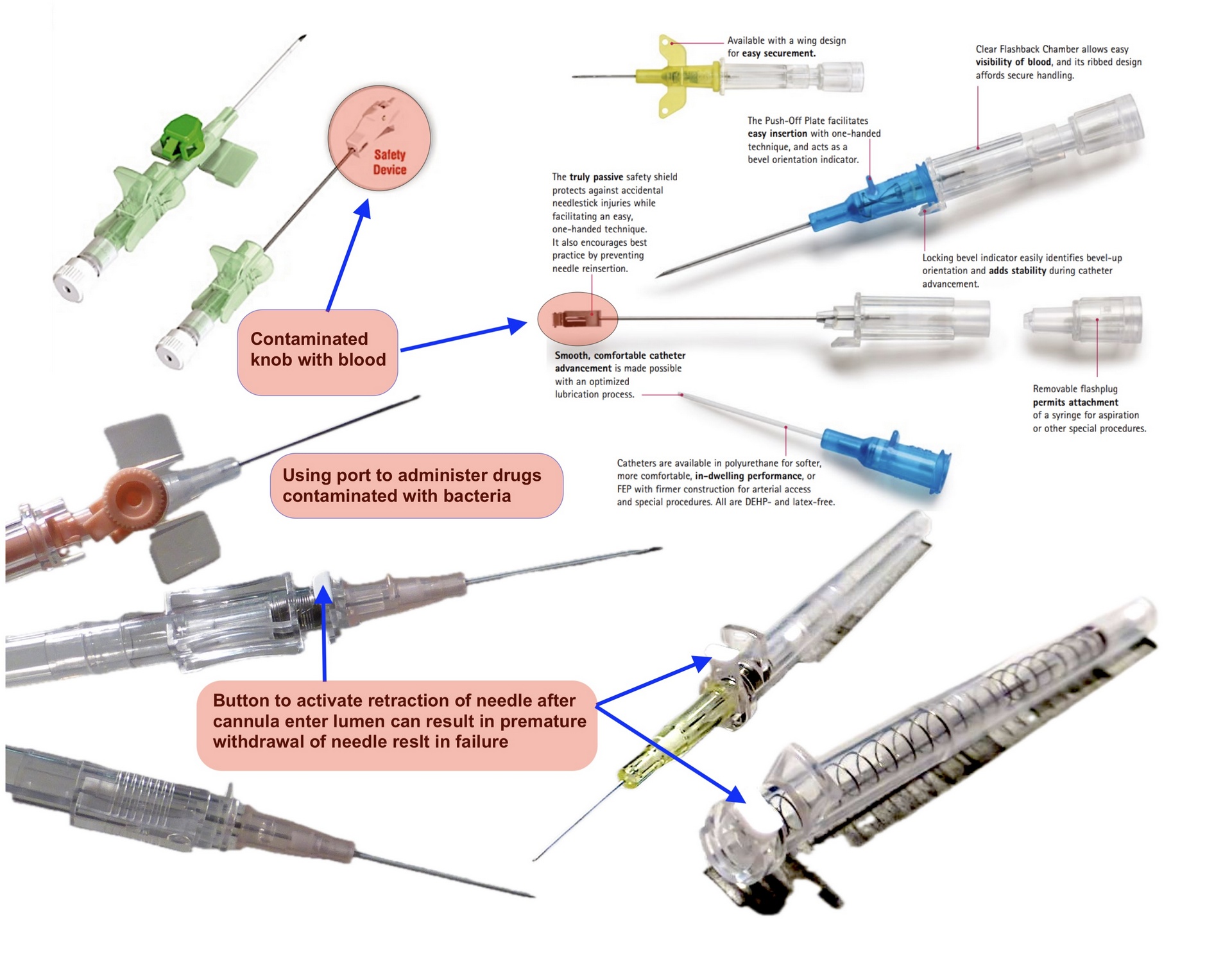 Safety Device

Contaminated knob with blood

Available with a wing design for easy securement.

Clear Flashback Chamber allows easy visibility of blood, and its ribbed design affords secure handling.

The Push-Off Plate facilitates easy insertion with one-handed technique, and acts as a bevel orientation indicator.

The truly passive safety shield protects against accidental needlestick injuries while facilitating an easy, one-handed technique. It also encourages best practice by preventing needle reinsertion.

Locking bevel indicator easily identifies bevel-up orientation and adds stability during catheter advancement.

Smooth, comfortable catheter advancement is made possible with an optimized lubrication process.

Removable flashplug permits attachment of a syringe for aspiration or other special procedures.

Using port to administer drugs contaminated with bacteria

Catheters are available in polyurethane for softer, more comfortable, in-dwelling performance, or FEP with firmer construction for arterial access and special procedures. All are DEHP- and latex-free.

Button to activate retraction of needle after cannula enter lumen can result in premature withdrawal of needle reslt in failure