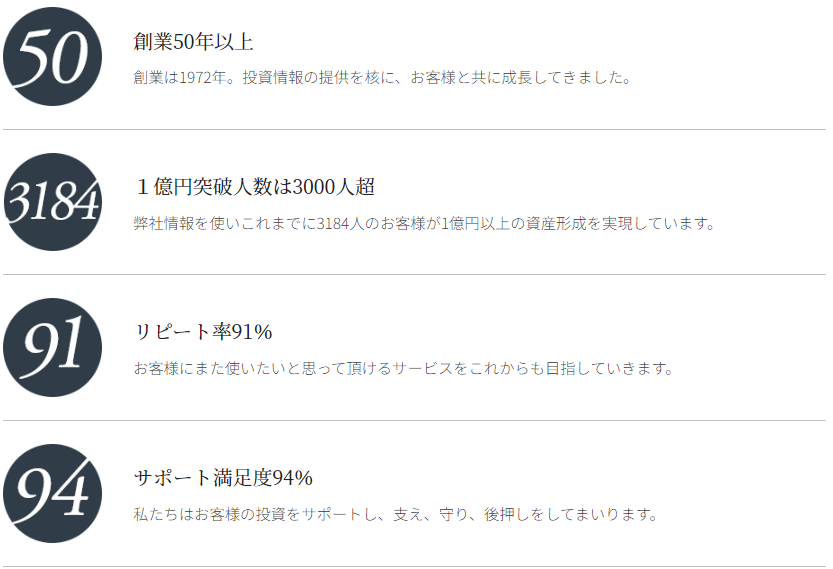 50

創業50年以上

創業は1972年。投資情報の提供を核に、お客様と共に成長してきました。

3184

１億円突破人数は3000人超

弊社情報を使いこれまでに3184人のお客様が1億円以上の資産形成を実現しています。

91

リピート率91%

お客様にまた使いたいと思って頂けるサービスをこれからも目指していきます。

94

サポート満足度94%

私たちはお客様の投資をサポートし、支え、守り、後押しをしてまいります。